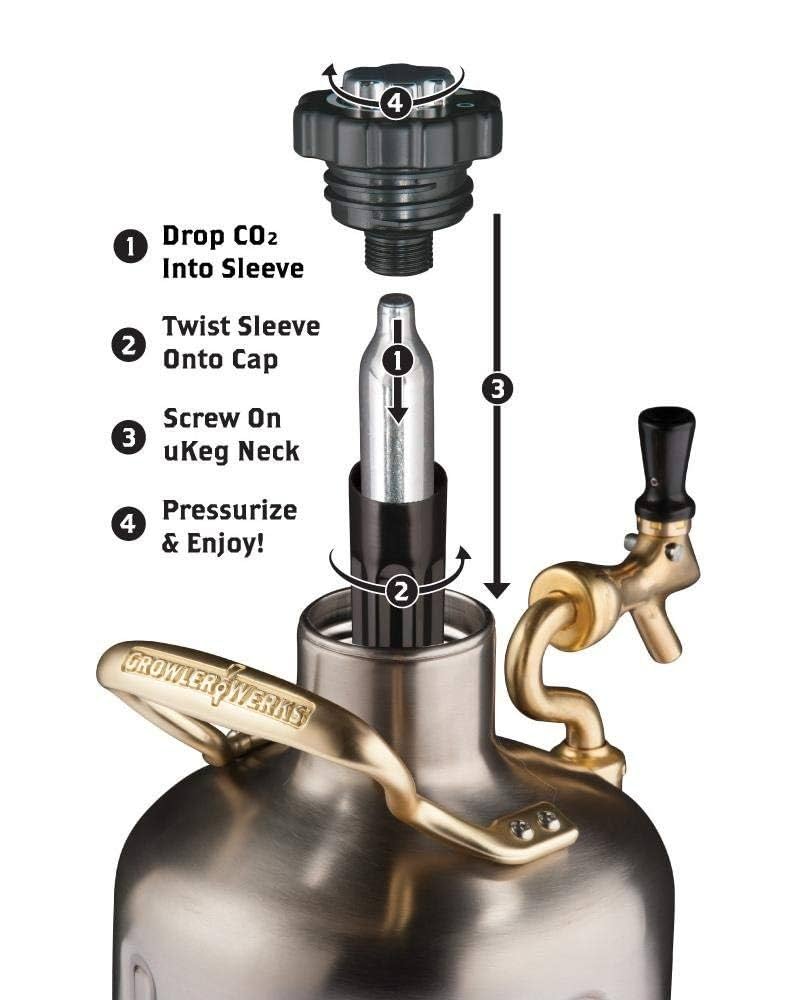 4

1 Drop $CO_2$ Into Sleeve

2 Twist Sleeve Onto Cap

3 Screw On uKeg Neck

4 Pressurize & Enjoy!

1

3

2

GROWLERWERKS